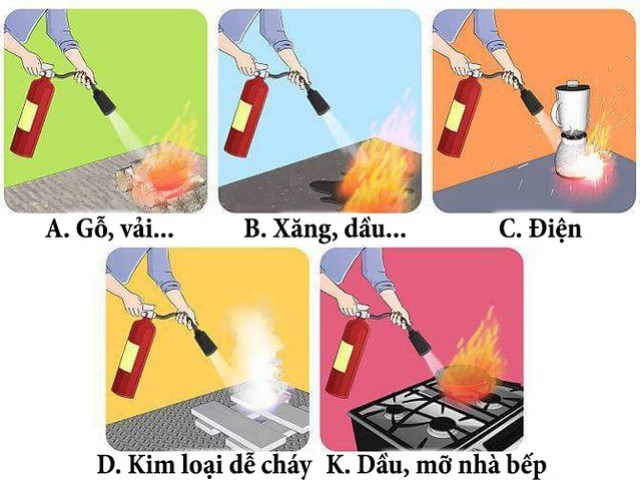 A. Gỗ, vải...

B. Xăng, dầu...

C. Điện

D. Kim loại dễ cháy

K. Dầu, mỡ nhà bếp